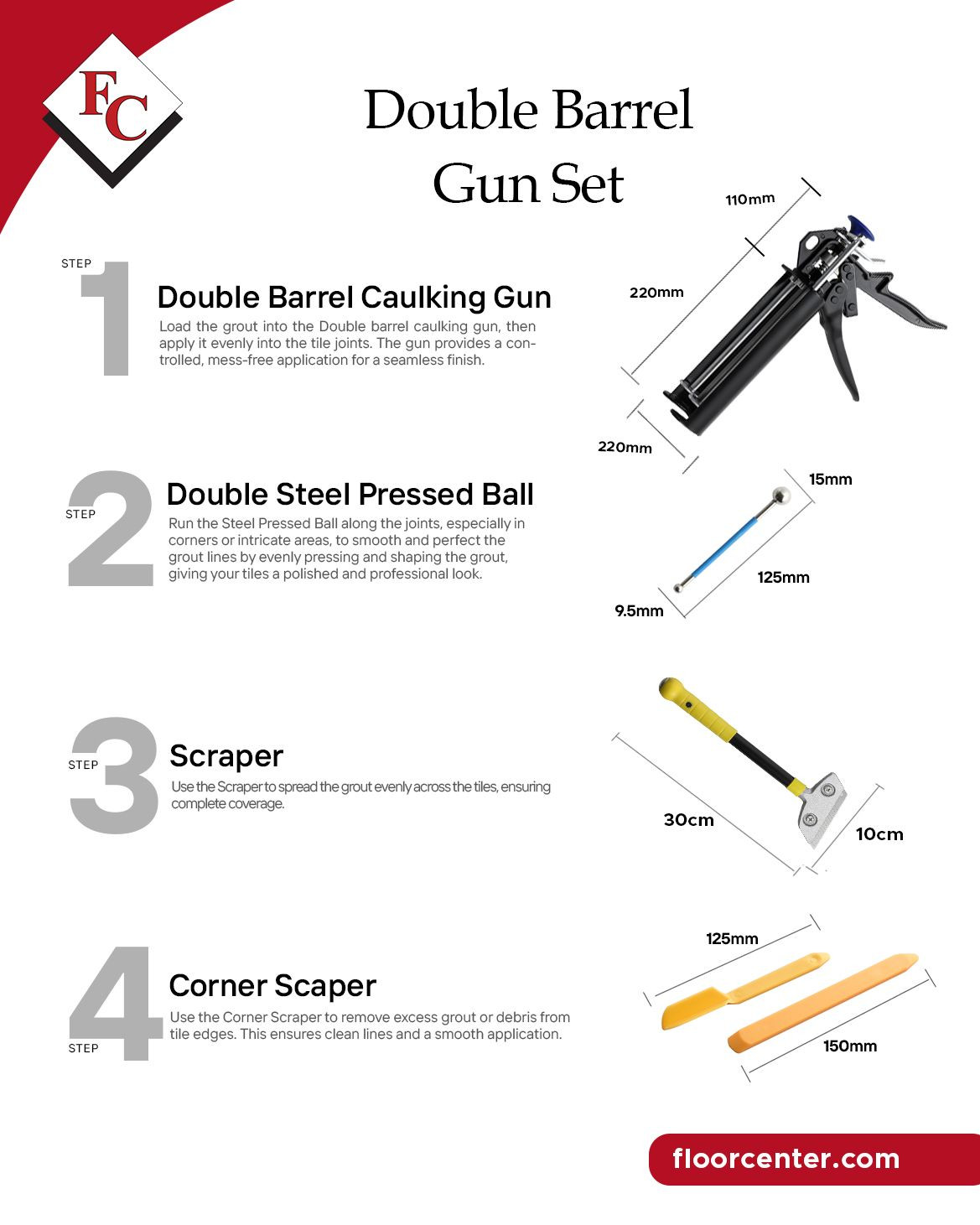 FC

Double Barrel Gun Set

STEP 1
Double Barrel Caulking Gun
Load the grout into the Double barrel caulking gun, then apply it evenly into the tile joints. The gun provides a controlled, mess-free application for a seamless finish.

110mm
220mm
220mm

STEP 2
Double Steel Pressed Ball
Run the Steel Pressed Ball along the joints, especially in corners or intricate areas, to smooth and perfect the grout lines by evenly pressing and shaping the grout, giving your tiles a polished and professional look.

15mm
125mm
9.5mm

STEP 3
Scraper
Use the Scraper to spread the grout evenly across the tiles, ensuring complete coverage.

30cm
10cm

STEP 4
Corner Scaper
Use the Corner Scraper to remove excess grout or debris from tile edges. This ensures clean lines and a smooth application.

125mm
150mm

floorcenter.com